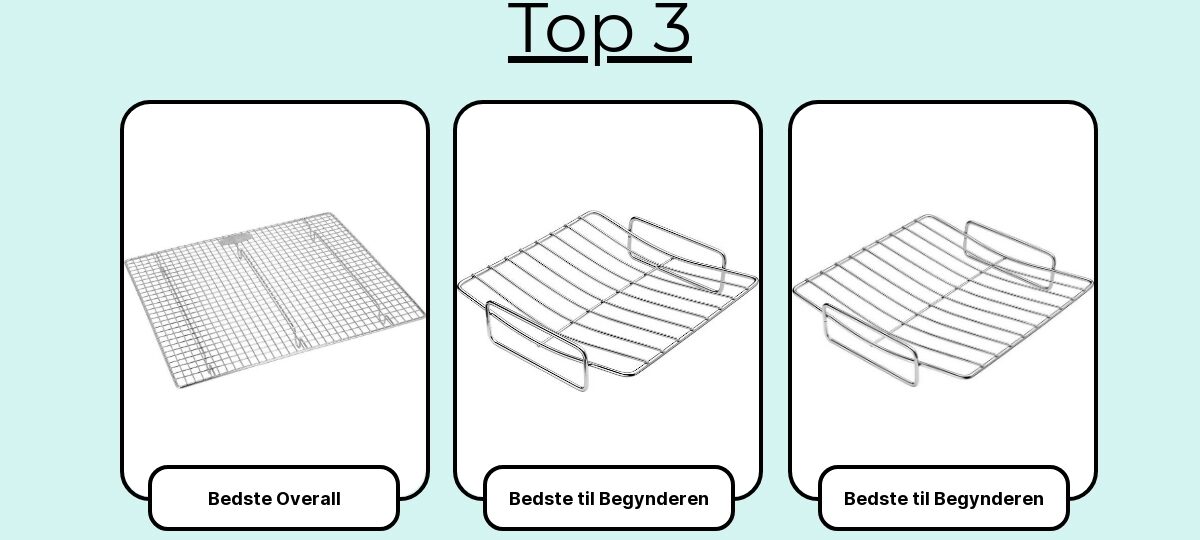 Top 3

Bedste Overall

Bedste til Begynderen

Bedste til Begynderen