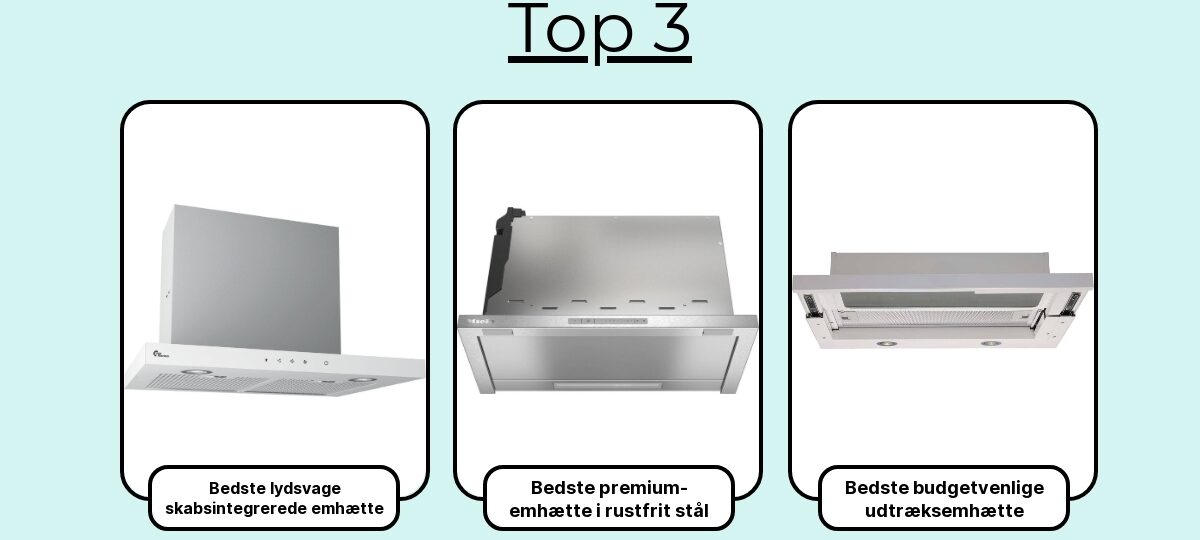 Top 3

Bedste lydsvage skabsintegrerede emhætte

Bedste premium-emhætte i rustfrit stål

Bedste budgetvenlige udtræksemhætte