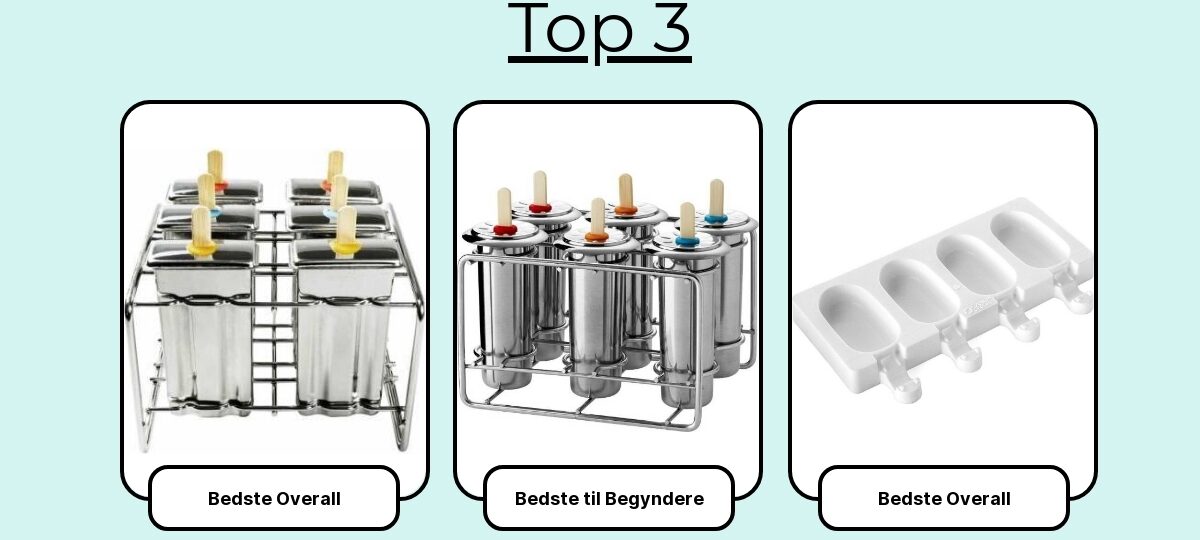 Top 3

Bedste Overall

Bedste til Begyndere

Bedste Overall