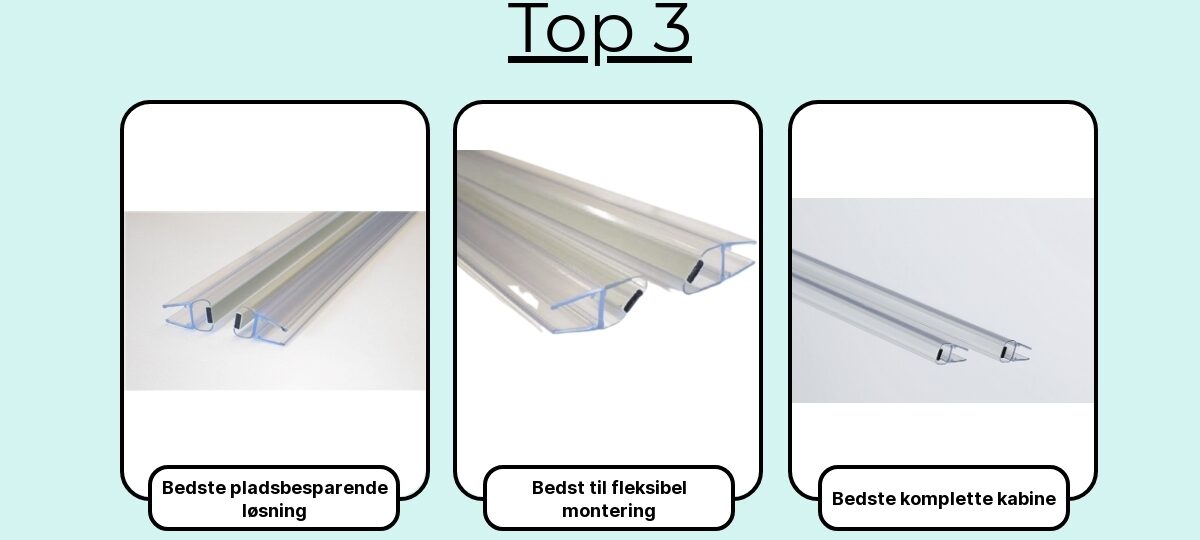 Top 3

Bedste pladsbesparende løsning

Bedst til fleksibel montering

Bedste komplette kabine