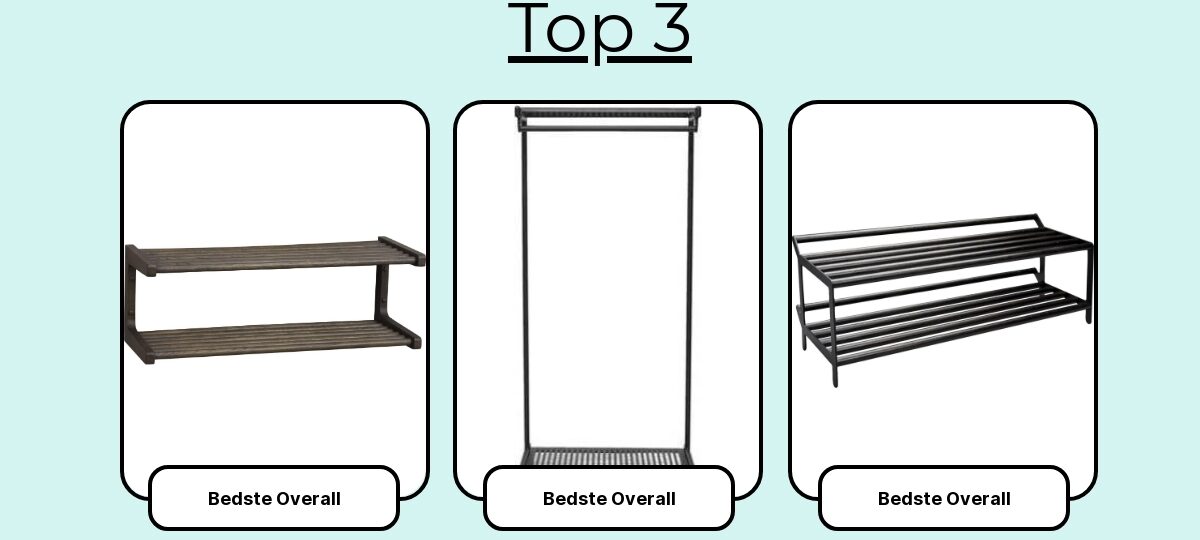 Top 3

Bedste Overall

Bedste Overall

Bedste Overall